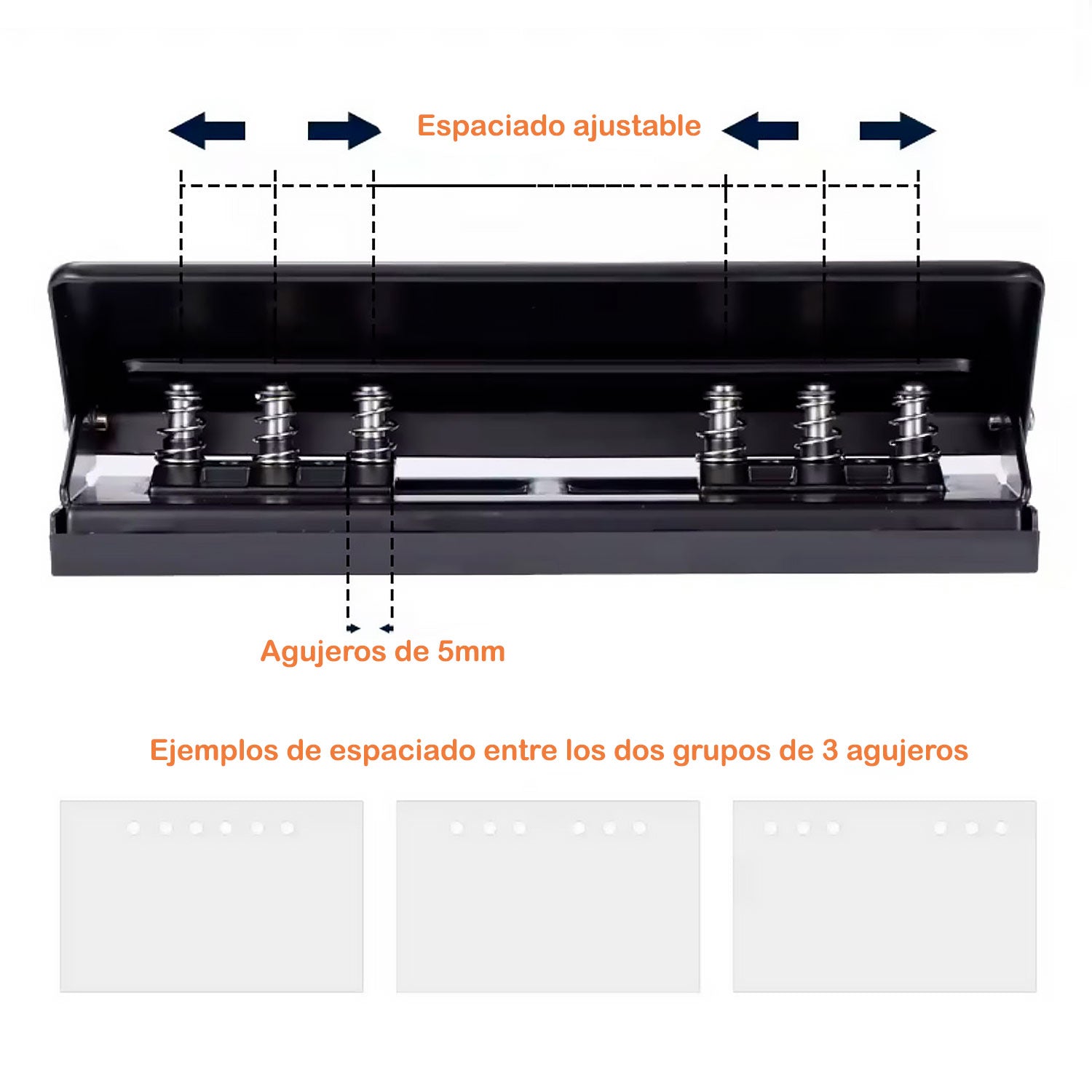 Espaciado ajustable

Agujeros de 5mm

Ejemplos de espaciado entre los dos grupos de 3 agujeros